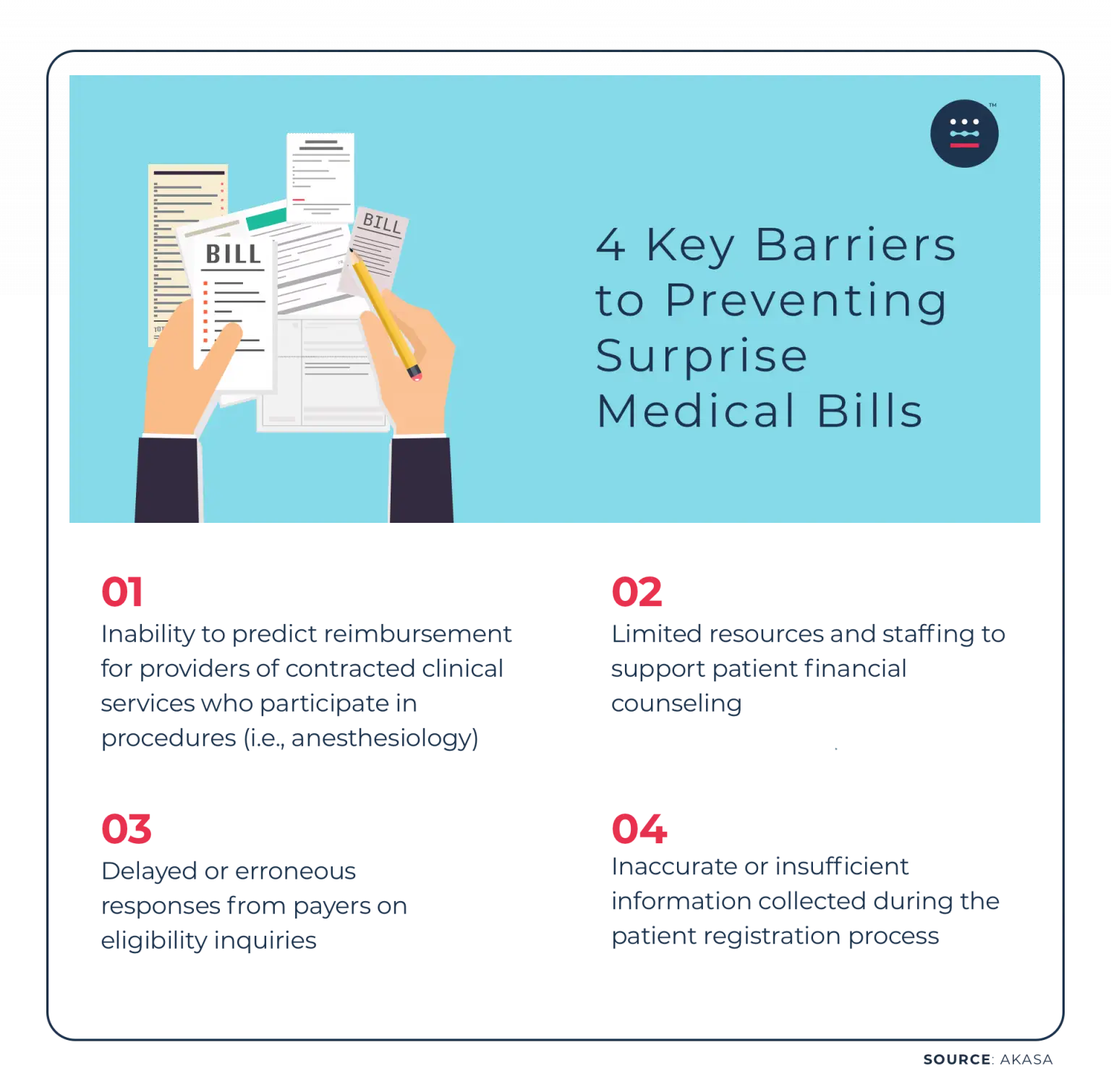 BILL

BILL

TM

4 Key Barriers to Preventing Surprise Medical Bills

01
Inability to predict reimbursement for providers of contracted clinical services who participate in procedures (i.e., anesthesiology)

02
Limited resources and staffing to support patient financial counseling

03
Delayed or erroneous responses from payers on eligibility inquiries

04
Inaccurate or insufficient information collected during the patient registration process

SOURCE: AKASA